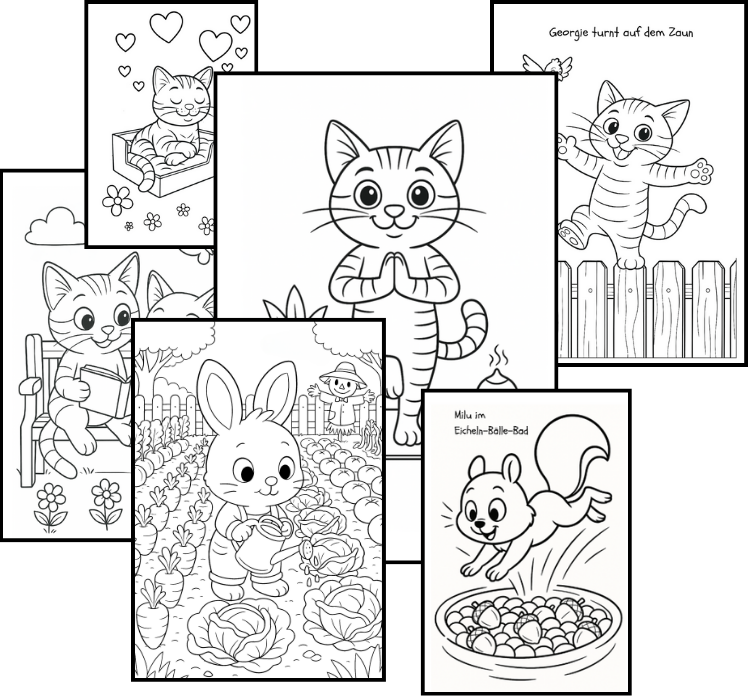 Georgie turnt auf dem Zaun

Milu im Eicheln-Bälle-Bad